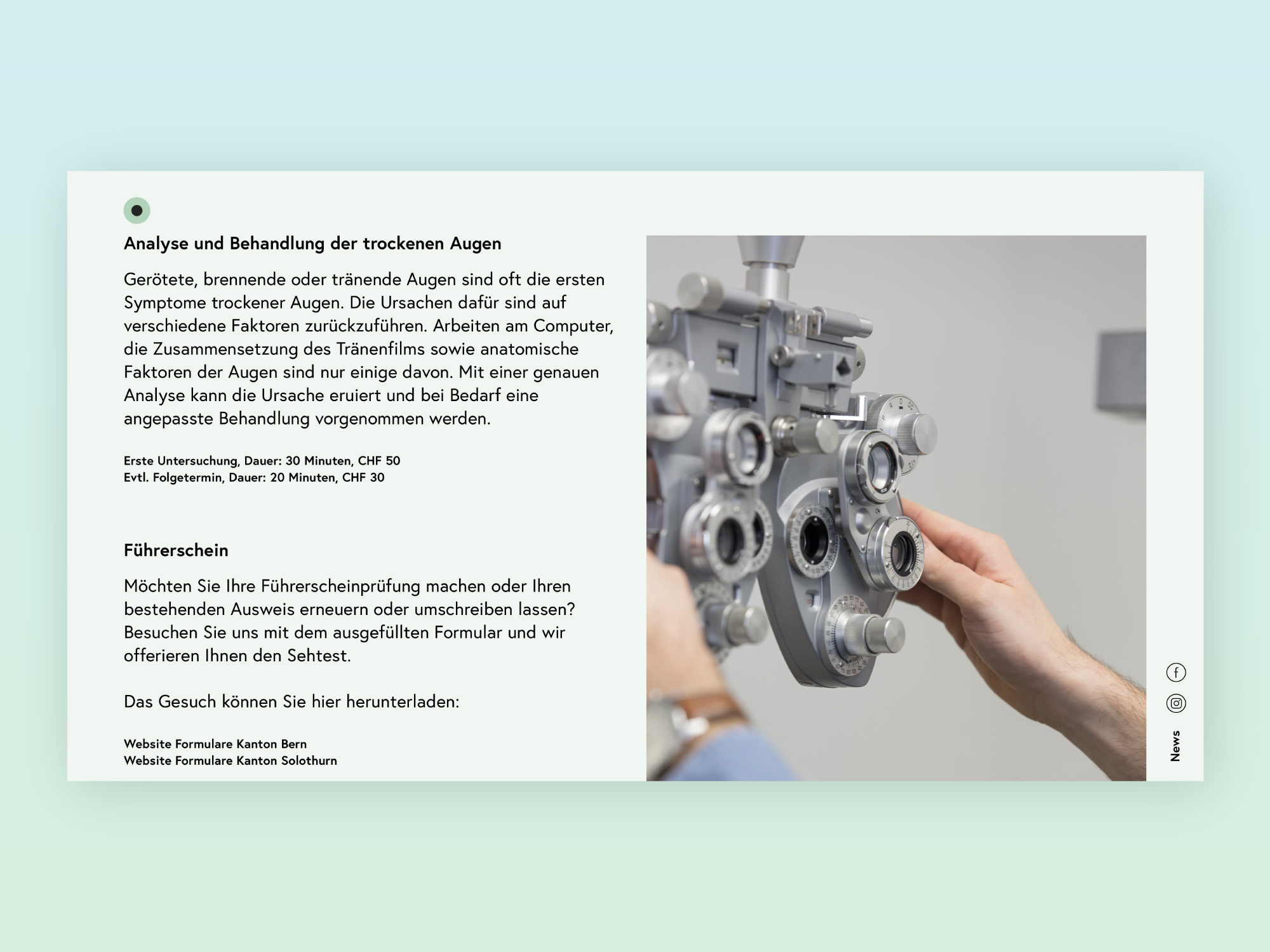 Analyse und Behandlung der trockenen Augen

Gerötete, brennende oder tränende Augen sind oft die ersten Symptome trockener Augen. Die Ursachen dafür sind auf verschiedene Faktoren zurückzuführen. Arbeiten am Computer, die Zusammensetzung des Tränenfilms sowie anatomische Faktoren der Augen sind nur einige davon. Mit einer genauen Analyse kann die Ursache eruiert und bei Bedarf eine angepasste Behandlung vorgenommen werden.

Erste Untersuchung, Dauer: 30 Minuten, CHF 50
Evtl. Folgetermin, Dauer: 20 Minuten, CHF 30

Führerschein

Möchten Sie Ihre Führerscheinprüfung machen oder Ihren bestehenden Ausweis erneuern oder umschreiben lassen? Besuchen Sie uns mit dem ausgefüllten Formular und wir offerieren Ihnen den Sehtest.

Das Gesuch können Sie hier herunterladen:

Website Formulare Kanton Bern
Website Formulare Kanton Solothurn

News